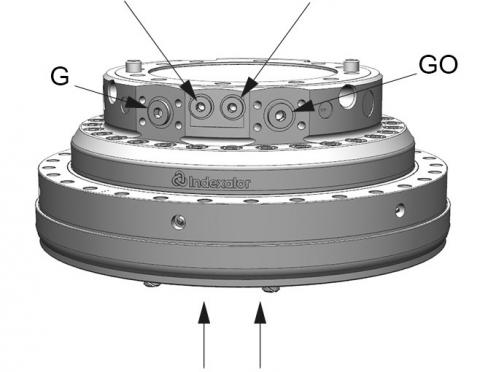 G

GO

Indexator