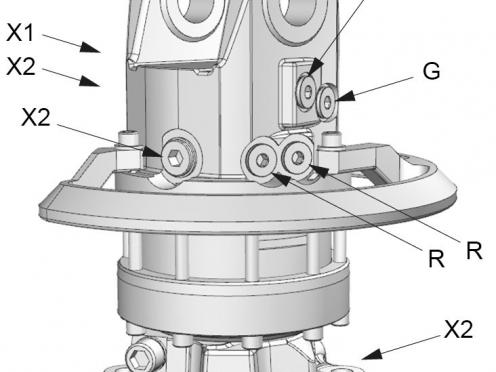 X1
X2
G
X2
R
R
X2