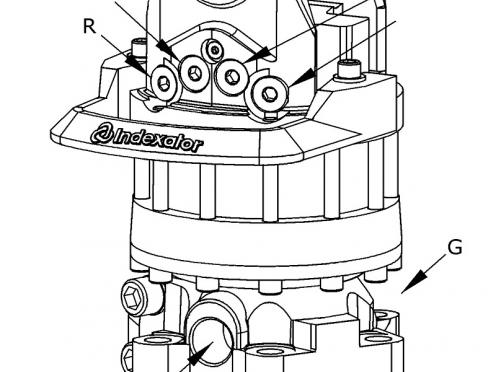 R

Indexator

G