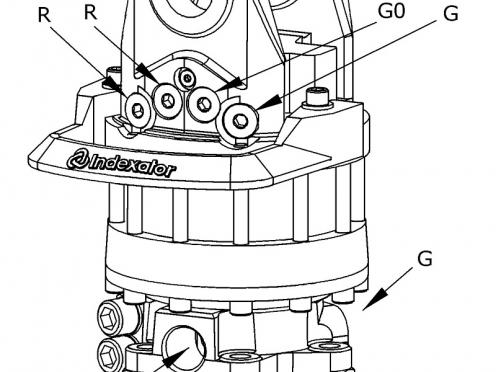 R
R
G0
G
Indexator
G